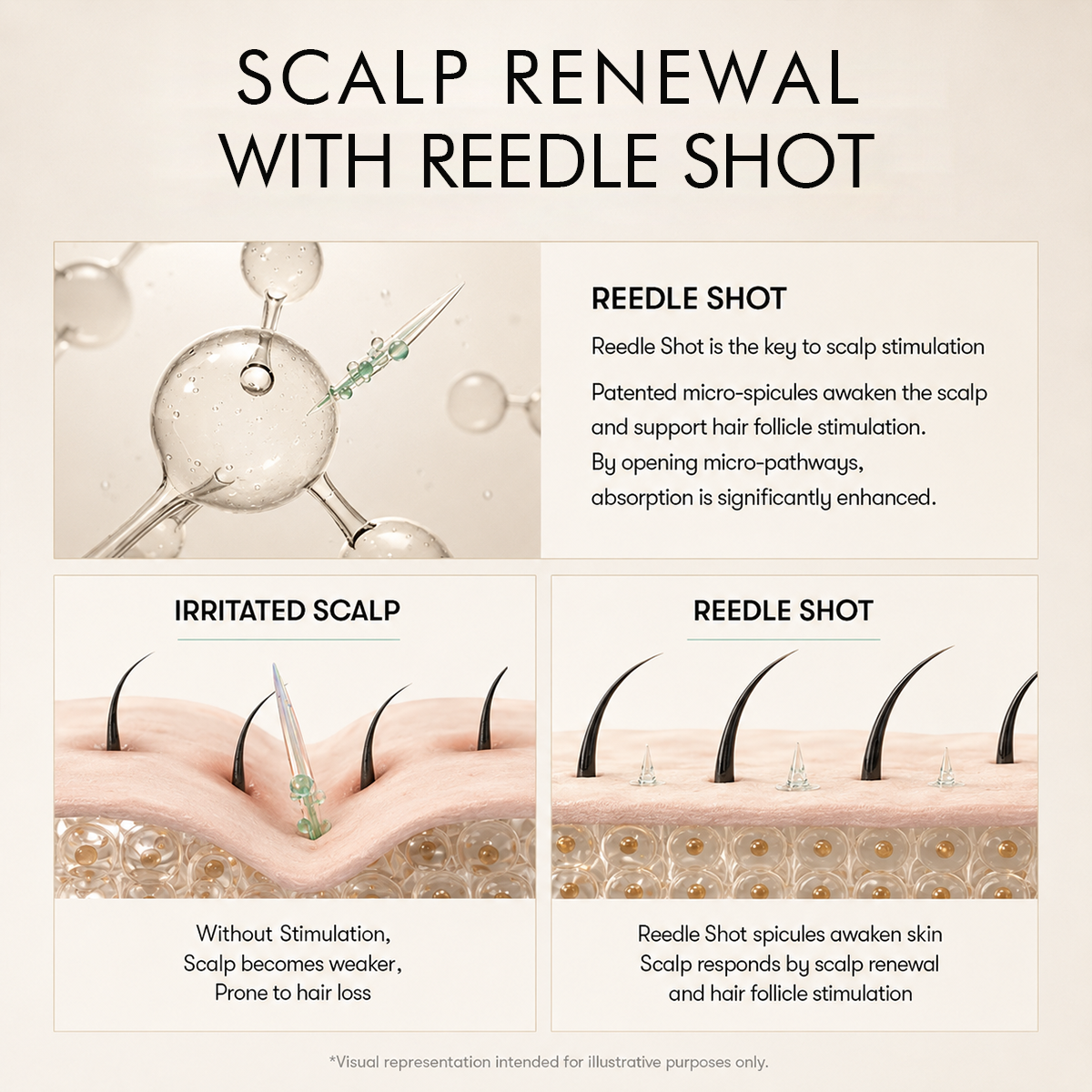 SCALP RENEWAL WITH REEDLE SHOT

REEDLE SHOT

Reedle Shot is the key to scalp stimulation

Patented micro-spicules awaken the scalp and support hair follicle stimulation. By opening micro-pathways, absorption is significantly enhanced.

IRRITATED SCALP

Without Stimulation, Scalp becomes weaker, Prone to hair loss

REEDLE SHOT

Reedle Shot spicules awaken skin Scalp responds by scalp renewal and hair follicle stimulation

*Visual representation intended for illustrative purposes only.