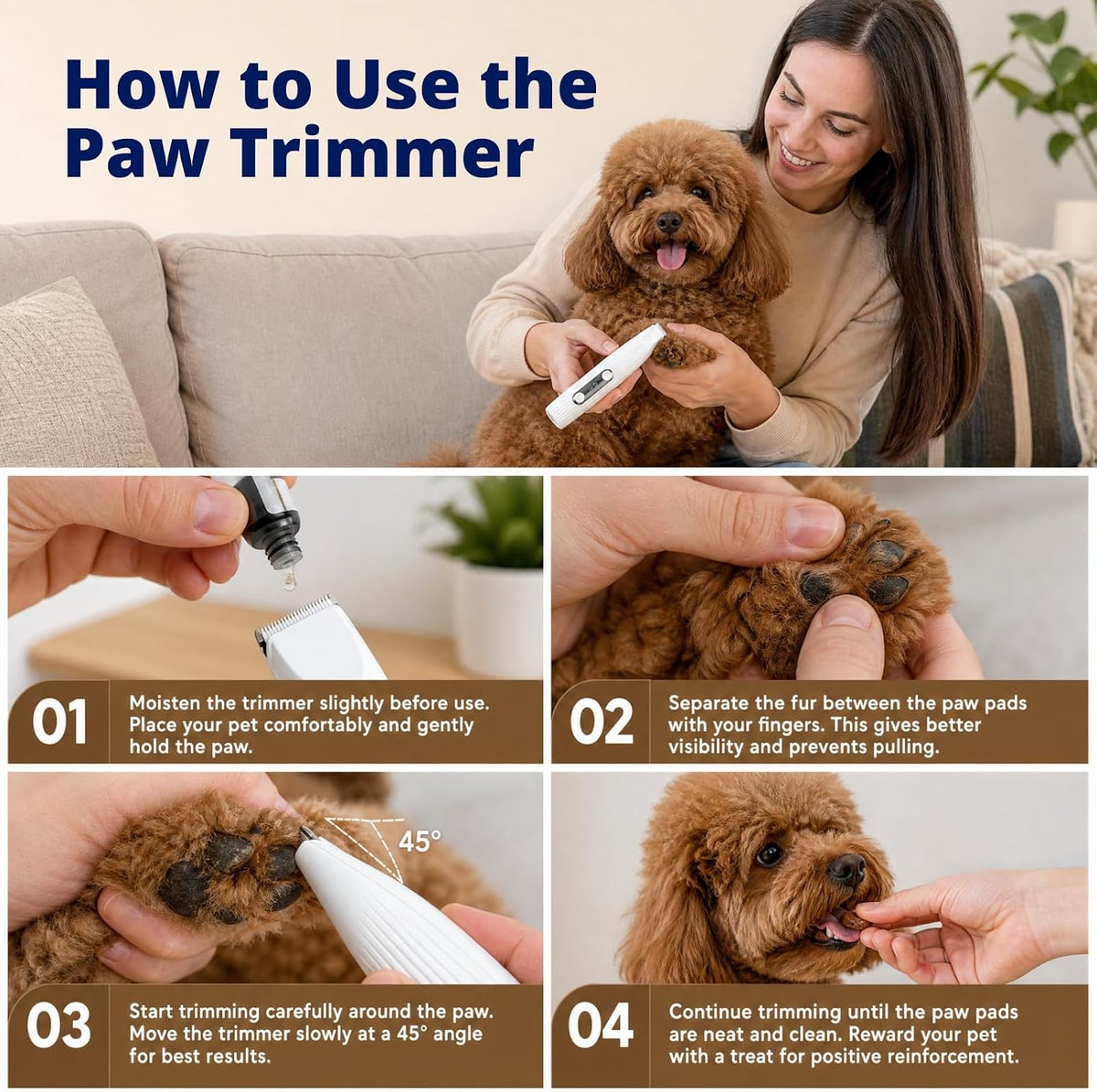 How to Use the Paw Trimmer

01 Moisten the trimmer slightly before use. Place your pet comfortably and gently hold the paw.

02 Separate the fur between the paw pads with your fingers. This gives better visibility and prevents pulling.

45°

03 Start trimming carefully around the paw. Move the trimmer slowly at a 45° angle for best results.

04 Continue trimming until the paw pads are neat and clean. Reward your pet with a treat for positive reinforcement.